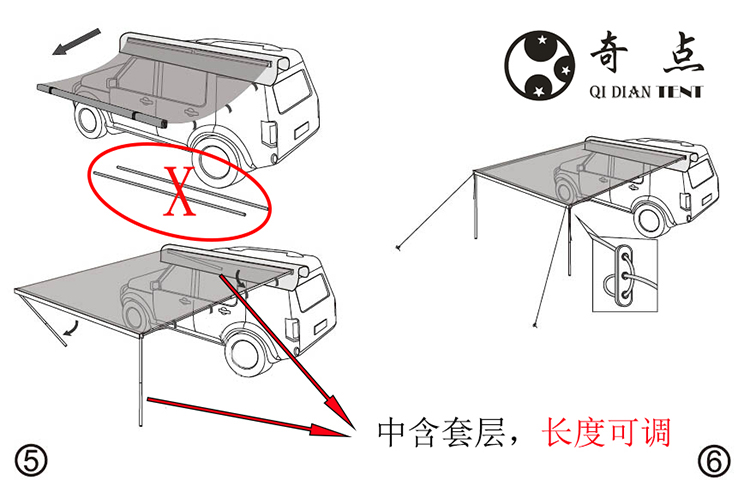 奇点
QI DIAN TENT

X

中含套层，长度可调

⑤

⑥