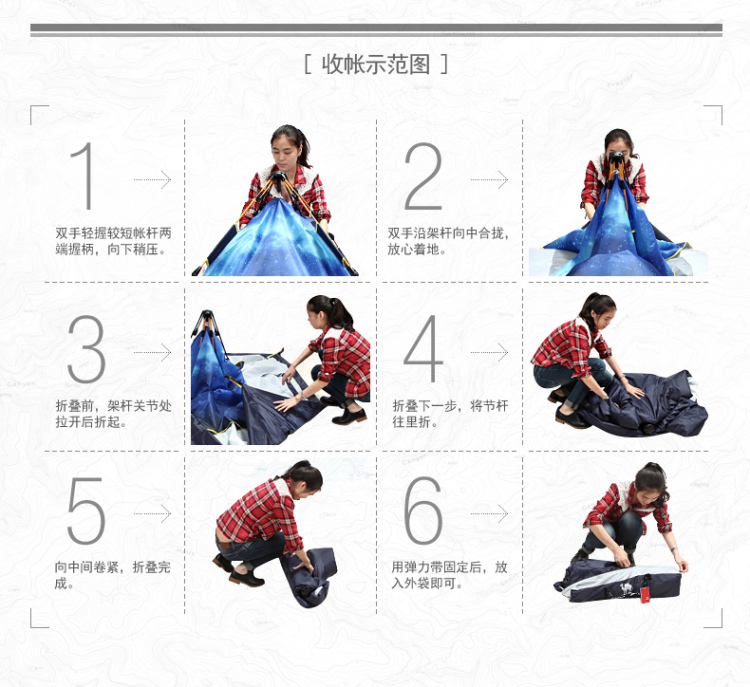 [ 收帐示范图 ]

1

双手轻握较短帐杆两端握柄，向下稍压。

2

双手沿架杆向中合拢，放心着地。

3

折叠前，架杆关节处拉开后折起。

4

折叠下一步，将节杆往里折。

5

向中间卷紧，折叠完成。

6

用弹力带固定后，放入外袋即可。