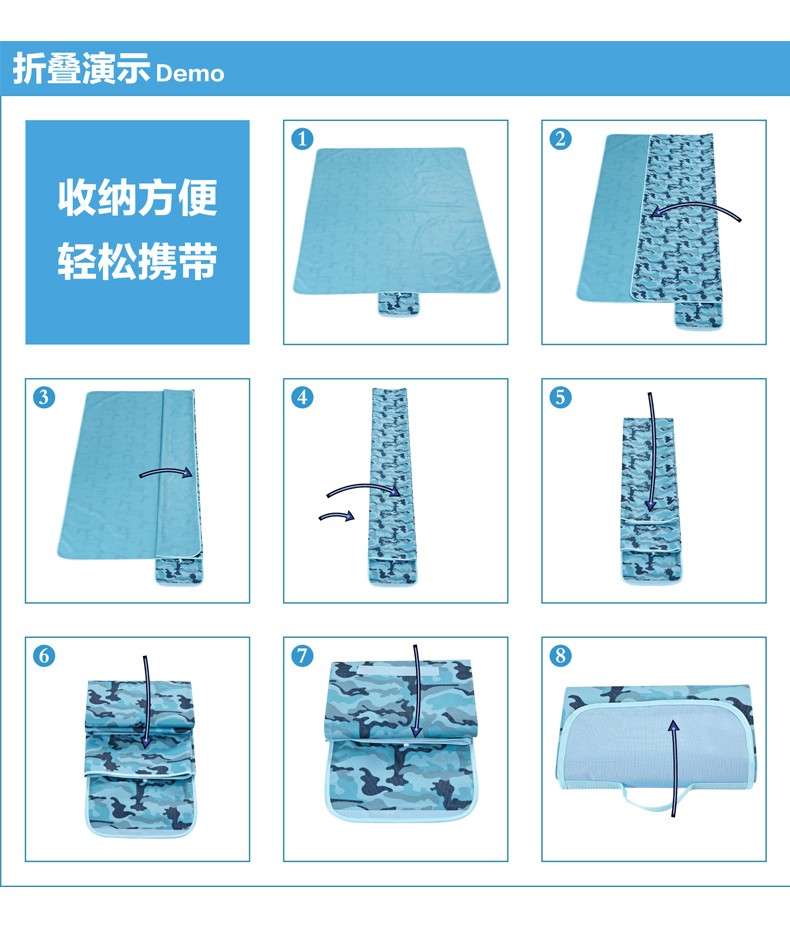 折叠演示 Demo

收纳方便
轻松携带

1

2

3

4

5

6

7

8