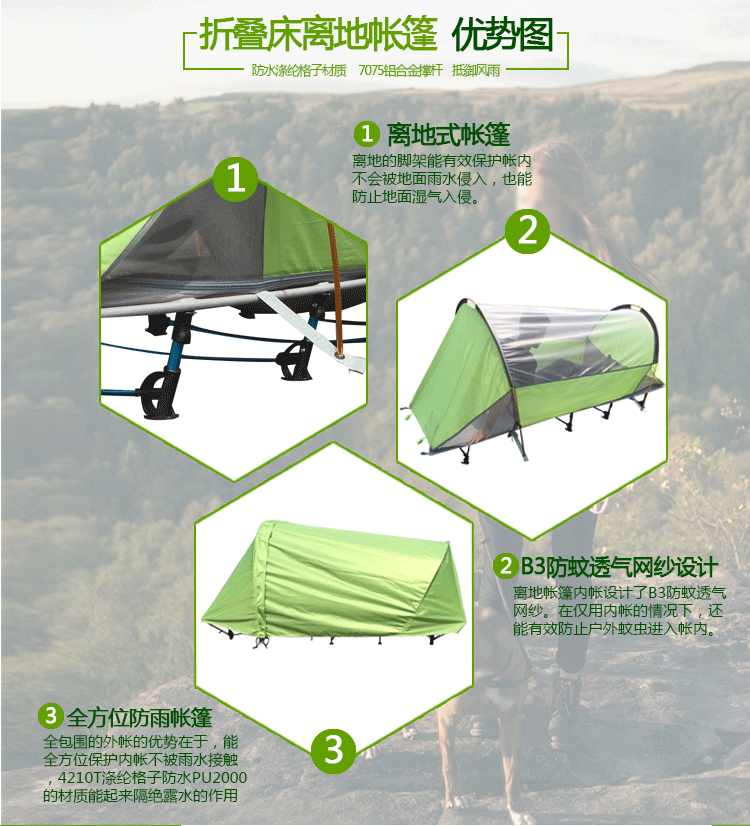 折叠床离地帐篷 优势图

防水涤纶格子材质 7075铝合金撑杆 抵御风雨

1 离地式帐篷

离地的脚架能有效保护帐内不会被地面雨水侵入，也能防止地面湿气入侵。

1

2

2 B3防蚊透气网纱设计

离地帐篷内帐设计了B3防蚊透气网纱。在仅用内帐的情况下，还能有效防止户外蚊虫进入帐内。

3 全方位防雨帐篷

全包围的外帐的优势在于，能全方位保护内帐不被雨水接触，4210T涤纶格子防水PU2000的材质能起来隔绝露水的作用

3