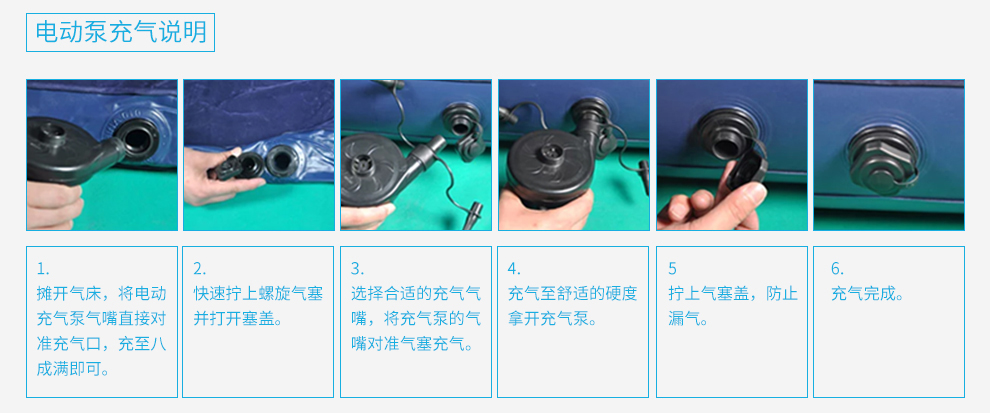 电动泵充气说明

1.
摊开气床，将电动充气泵气嘴直接对准充气口，充至八成满即可。

2.
快速拧上螺旋气塞并打开塞盖。

3.
选择合适的充气气嘴，将充气泵的气嘴对准气塞充气。

4.
充气至舒适的硬度拿开充气泵。

5
拧上气塞盖，防止漏气。

6.
充气完成。