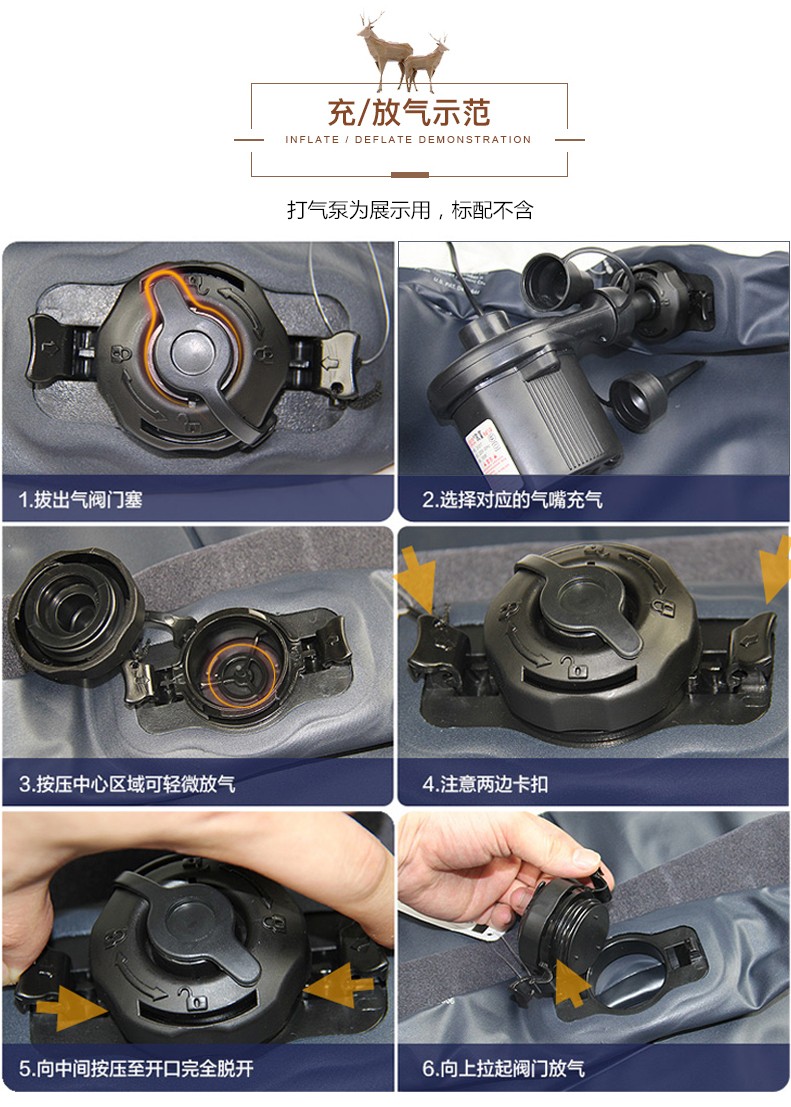 充/放气示范
INFLATE / DEFLATE DEMONSTRATION

打气泵为展示用，标配不含

1.拔出气阀门塞

2.选择对应的气嘴充气

3.按压中心区域可轻微放气

4.注意两边卡扣

5.向中间按压至开口完全脱开

6.向上拉起阀门放气