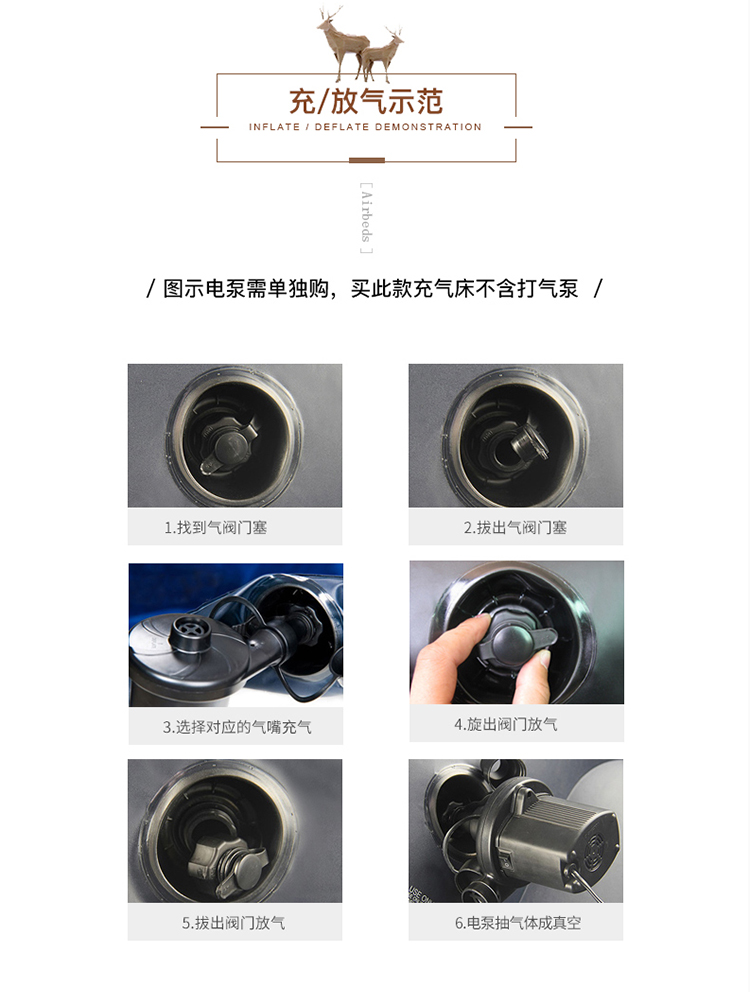 充/放气示范

INFLATE / DEFLATE DEMONSTRATION

[ Airbeds ]

/ 图示电泵需单独购，买此款充气床不含打气泵 /

1.找到气阀门塞

2.拔出气阀门塞

3.选择对应的气嘴充气

4.旋出阀门放气

5.拔出阀门放气

6.电泵抽气体成真空