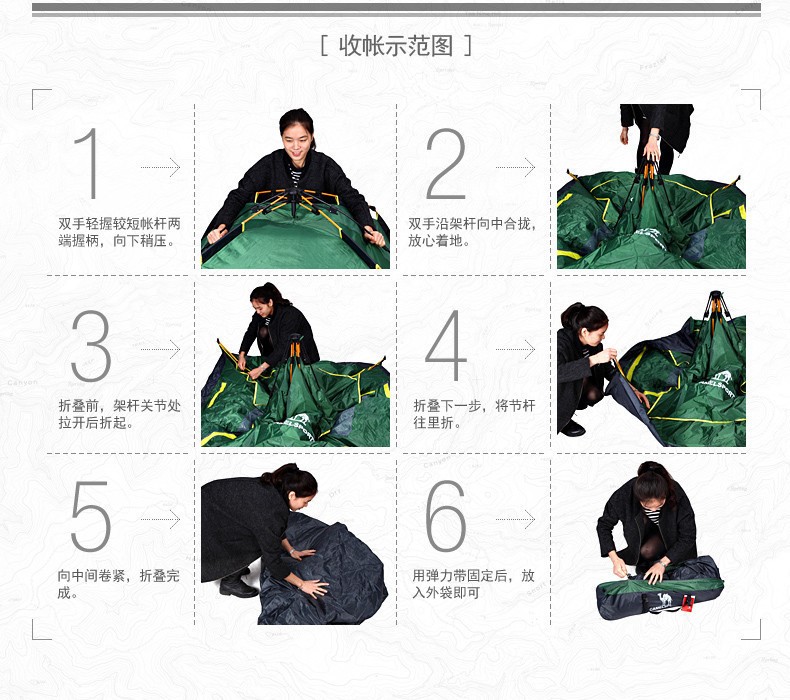 [ 收帐示范图 ]

1

双手轻握较短帐杆两端握柄，向下稍压。

2

双手沿架杆向中合拢，放心着地。

3

折叠前，架杆关节处拉开后折起。

4

折叠下一步，将节杆往里折。

5

向中间卷紧，折叠完成。

6

用弹力带固定后，放入外袋即可