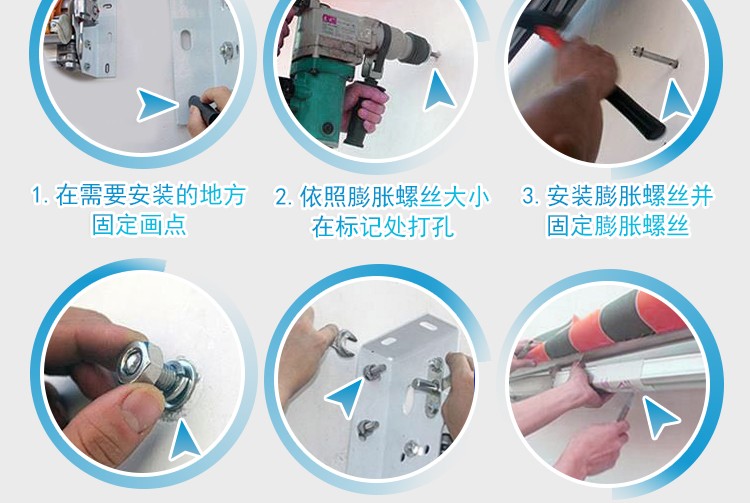 1. 在需要安装的地方固定画点

2. 依照膨胀螺丝大小在标记处打孔

3. 安装膨胀螺丝并固定膨胀螺丝