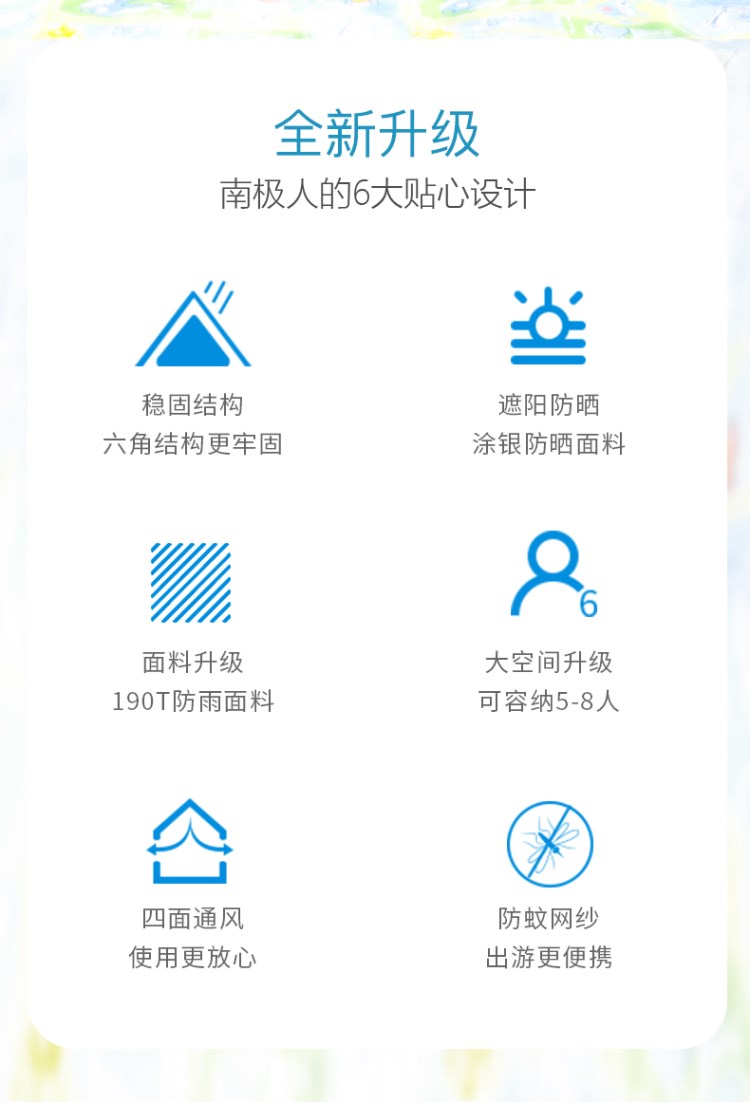 全新升级
南极人的6大贴心设计

稳固结构
六角结构更牢固

遮阳防晒
涂银防晒面料

面料升级
190T防雨面料

6

大空间升级
可容纳5-8人

四面通风
使用更放心

防蚊网纱
出游更便携