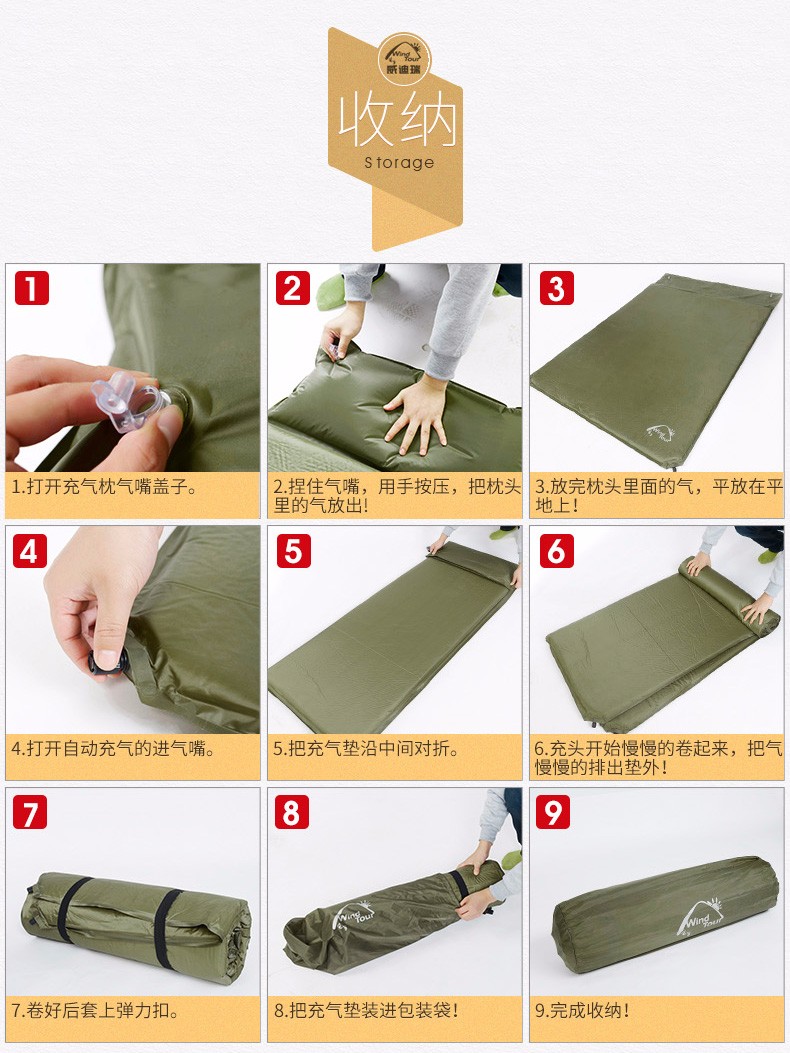 Wind Tour 威迪瑞

收纳

Storage

1

1.打开充气枕气嘴盖子。

2

2.捏住气嘴，用手按压，把枕头里的气放出!

3

3.放完枕头里面的气，平放在平地上!

4

4.打开自动充气的进气嘴。

5

5.把充气垫沿中间对折。

6

6.充头开始慢慢的卷起来，把气慢慢的排出垫外!

7

7.卷好后套上弹力扣。

8

Wind Tour

8.把充气垫装进包装袋!

9

Wind Tour

9.完成收纳!