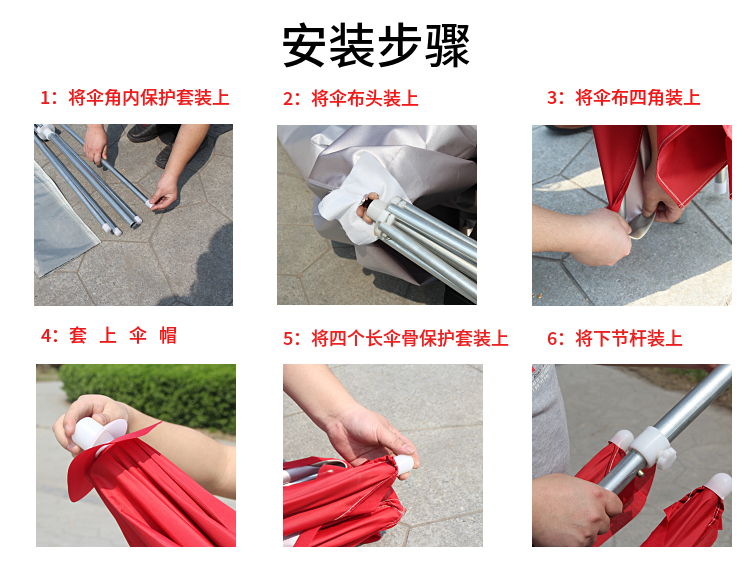 安装步骤

1：将伞角内保护套装上

2：将伞布头装上

3：将伞布四角装上

4：套 上 伞 帽

5：将四个长伞骨保护套装上

6：将下节杆装上