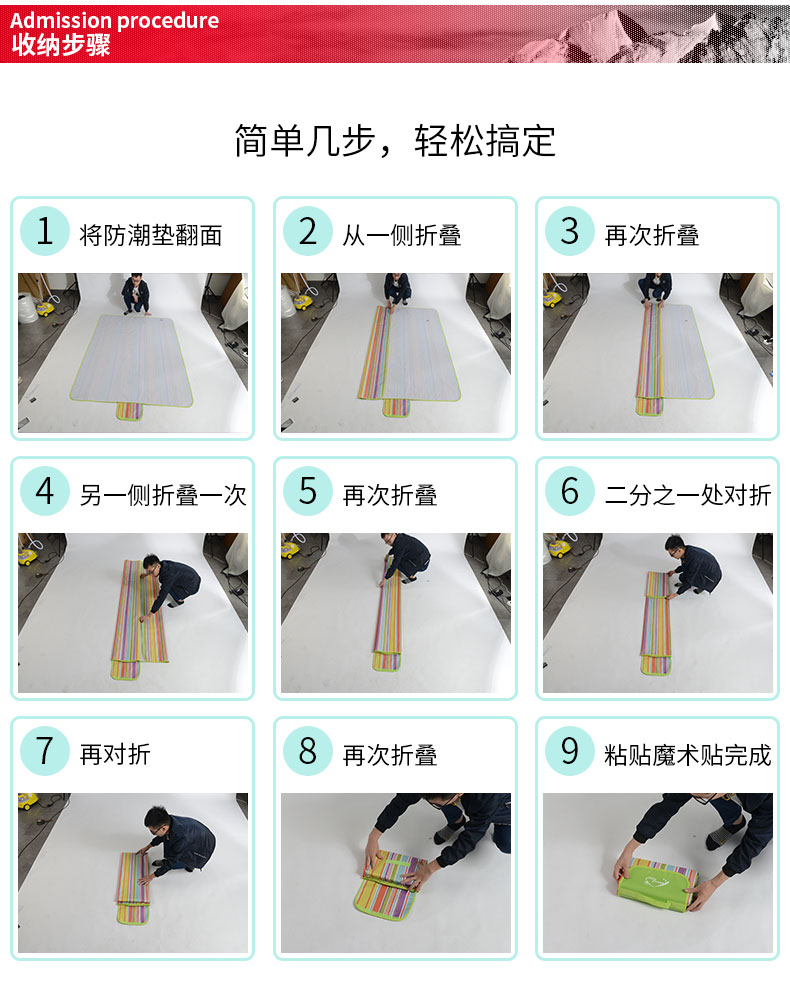 Admission procedure
收纳步骤

简单几步，轻松搞定

1 将防潮垫翻面

2 从一侧折叠

3 再次折叠

4 另一侧折叠一次

5 再次折叠

6 二分之一处对折

7 再对折

8 再次折叠

9 粘贴魔术贴完成