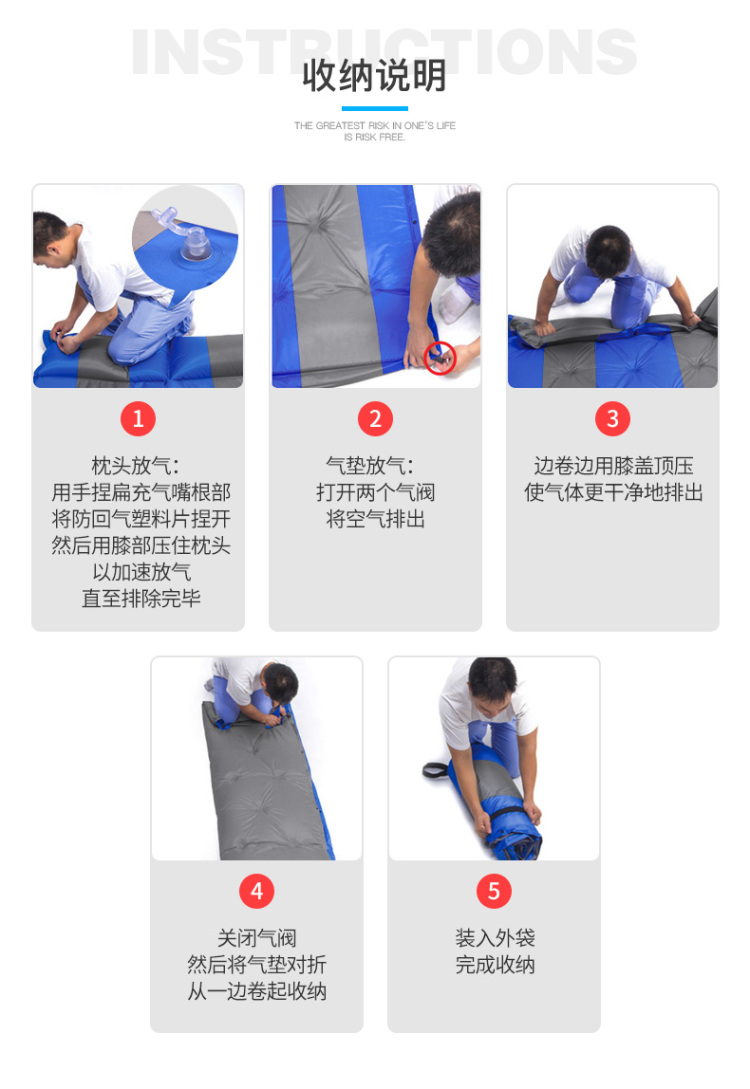 INSTRUCTIONS
收纳说明

THE GREATEST RISK IN ONE'S LIFE IS RISK FREE.

1
枕头放气:
用手捏扁充气嘴根部
将防回气塑料片捏开
然后用膝部压住枕头
以加速放气
直至排除完毕

2
气垫放气:
打开两个气阀
将空气排出

3
边卷边用膝盖顶压
使气体更干净地排出

4
关闭气阀
然后将气垫对折
从一边卷起收纳

5
装入外袋
完成收纳