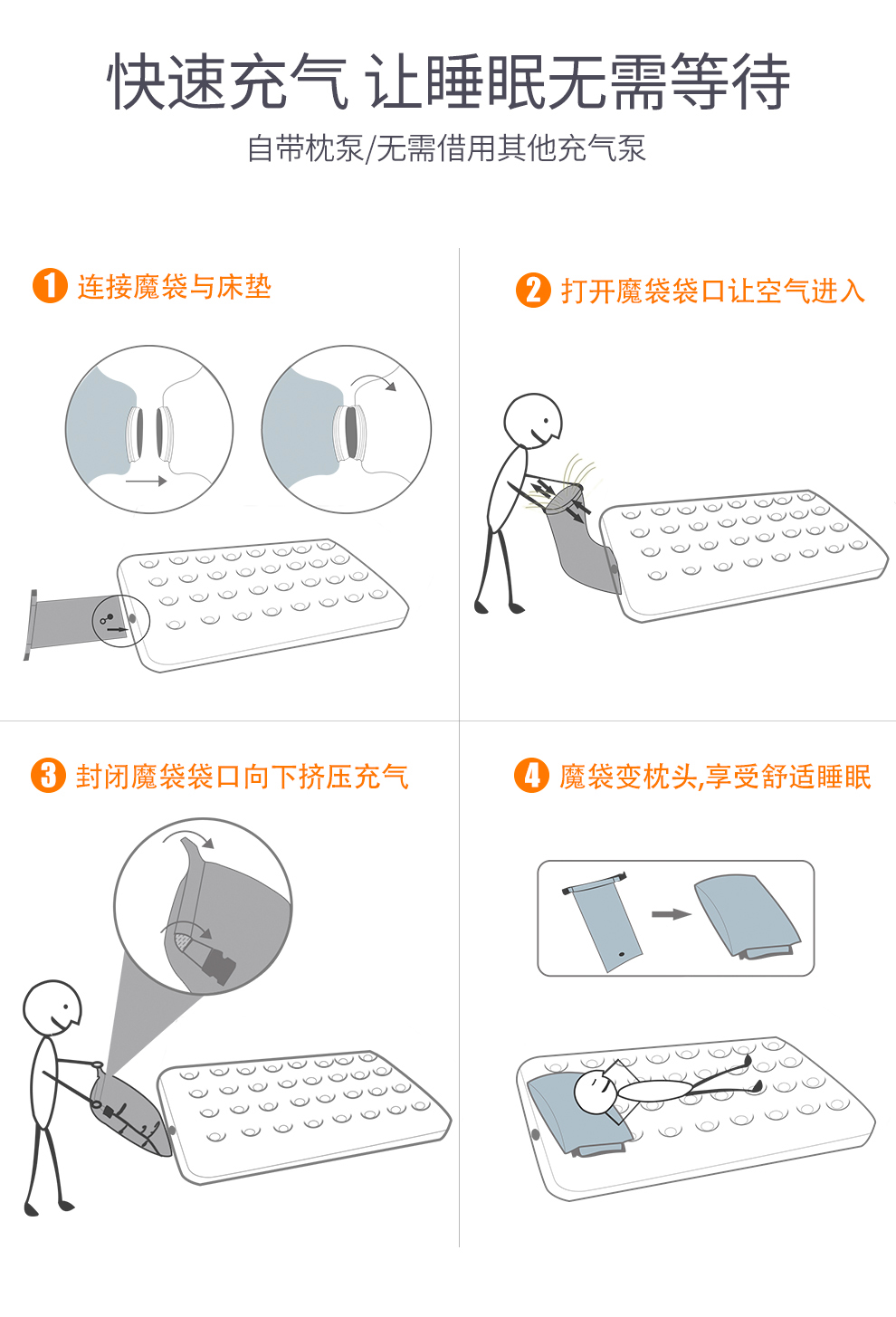 快速充气 让睡眠无需等待

自带枕泵/无需借用其他充气泵

1 连接魔袋与床垫

2 打开魔袋袋口让空气进入

3 封闭魔袋袋口向下挤压充气

4 魔袋变枕头,享受舒适睡眠