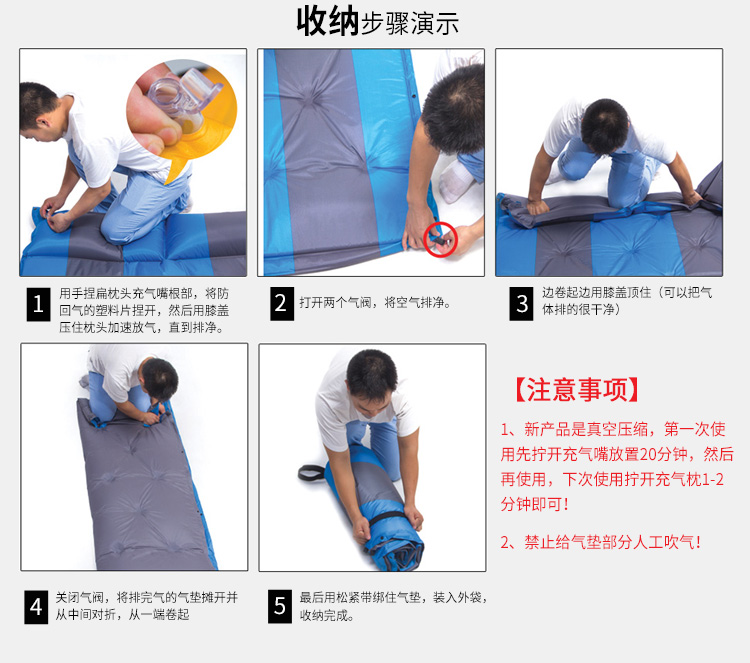 收纳步骤演示

1 用手捏扁枕头充气嘴根部，将防回气的塑料片捏开，然后用膝盖压住枕头加速放气，直到排净。

2 打开两个气阀，将空气排净。

3 边卷起边用膝盖顶住（可以把气体排的很干净）

4 关闭气阀，将排完气的气垫摊开并从中间对折，从一端卷起

5 最后用松紧带绑住气垫，装入外袋，收纳完成。

【注意事项】

1、新产品是真空压缩，第一次使用先拧开充气嘴放置20分钟，然后再使用，下次使用拧开充气枕1-2分钟即可！

2、禁止给气垫部分人工吹气！