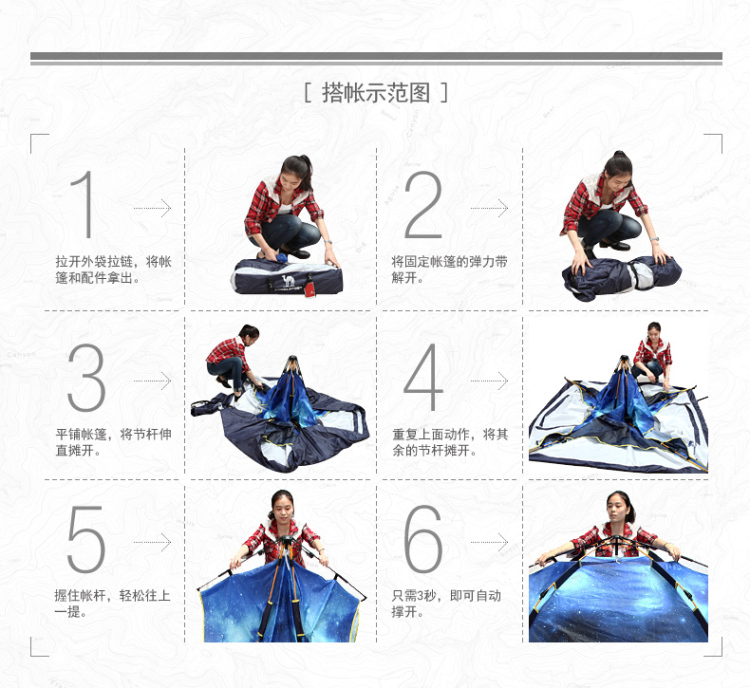 [ 搭帐示范图 ]

1

拉开外袋拉链，将帐篷和配件拿出。

2

将固定帐篷的弹力带解开。

3

平铺帐篷，将节杆伸直摊开。

4

重复上面动作，将其余的节杆摊开。

5

握住帐杆，轻松往上一提。

6

只需3秒，即可自动撑开。