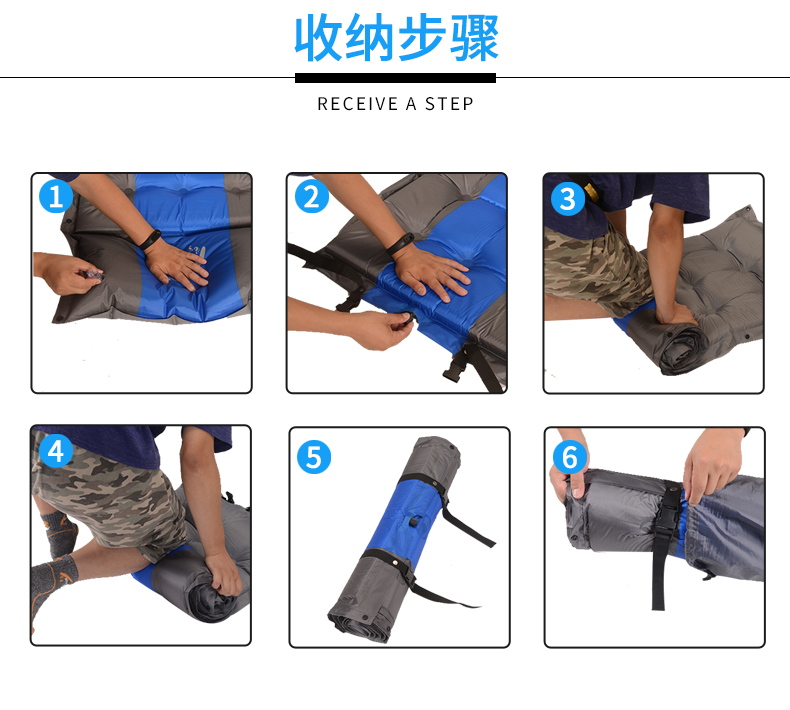 收纳步骤

RECEIVE A STEP

1

2

3

4

5

6