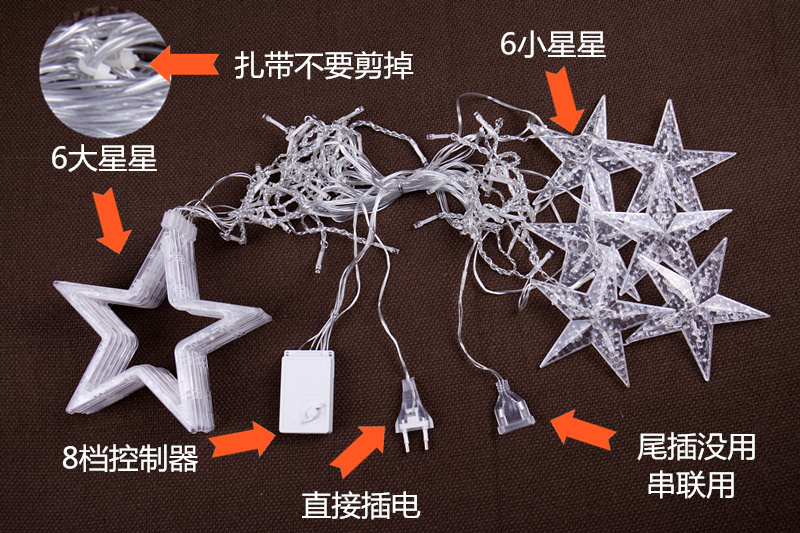 扎带不要剪掉

6小星星

6大星星

8档控制器

直接插电

尾插没用
串联用