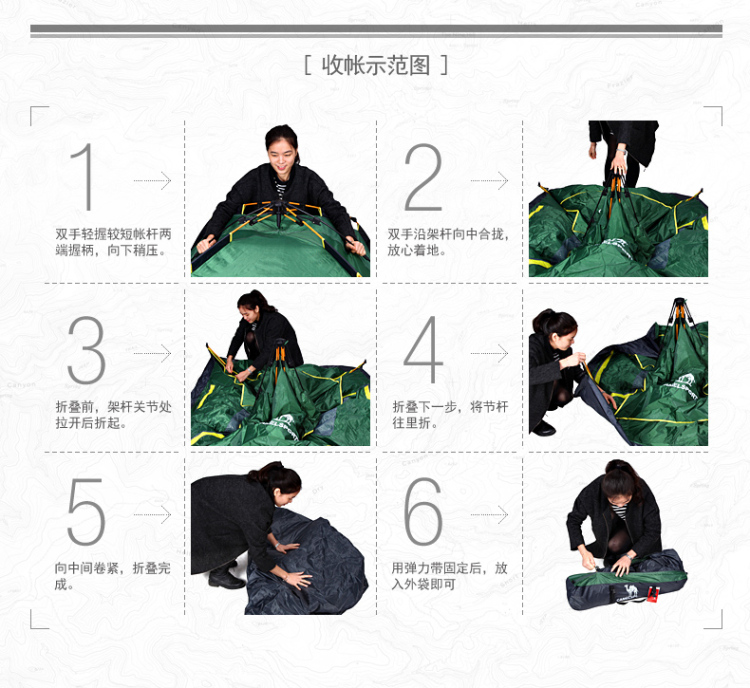 [ 收帐示范图 ]

1

双手轻握较短帐杆两端握柄，向下稍压。

2

双手沿架杆向中合拢，放心着地。

3

折叠前，架杆关节处拉开后折起。

4

折叠下一步，将节杆往里折。

5

向中间卷紧，折叠完成。

6

用弹力带固定后，放入外袋即可