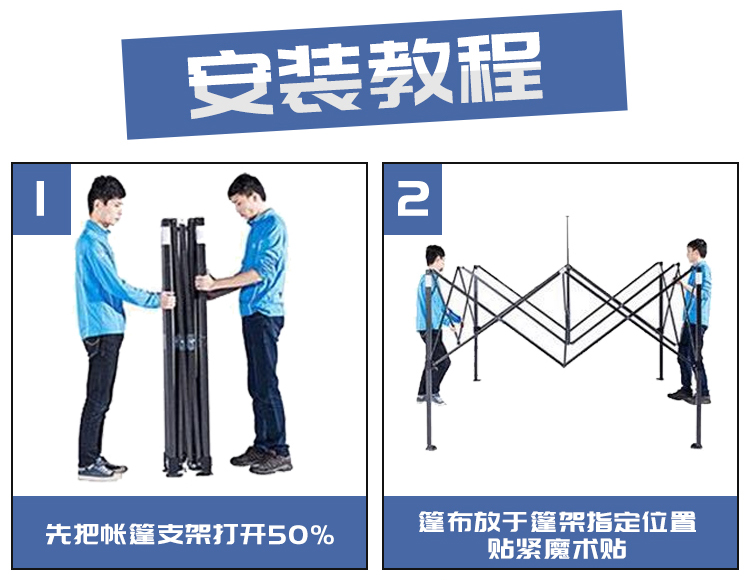 安装教程

1

先把帐篷支架打开50%

2

篷布放于篷架指定位置
贴紧魔术贴