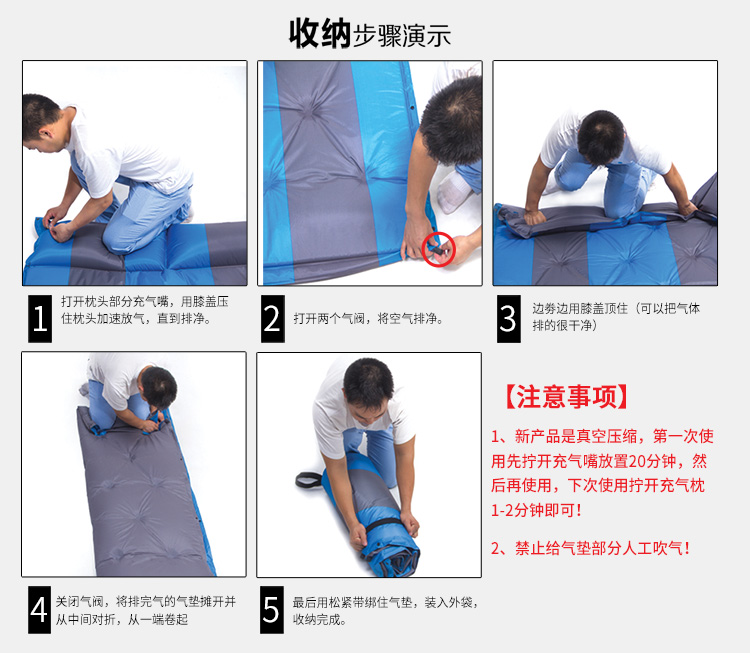 收纳步骤演示

1 打开枕头部分充气嘴，用膝盖压住枕头加速放气，直到排净。

2 打开两个气阀，将空气排净。

3 边劵边用膝盖顶住（可以把气体排的很干净）

4 关闭气阀，将排完气的气垫摊开并从中间对折，从一端卷起

5 最后用松紧带绑住气垫，装入外袋，收纳完成。

【注意事项】

1、新产品是真空压缩，第一次使用先拧开充气嘴放置20分钟，然后再使用，下次使用拧开充气枕1-2分钟即可！

2、禁止给气垫部分人工吹气！