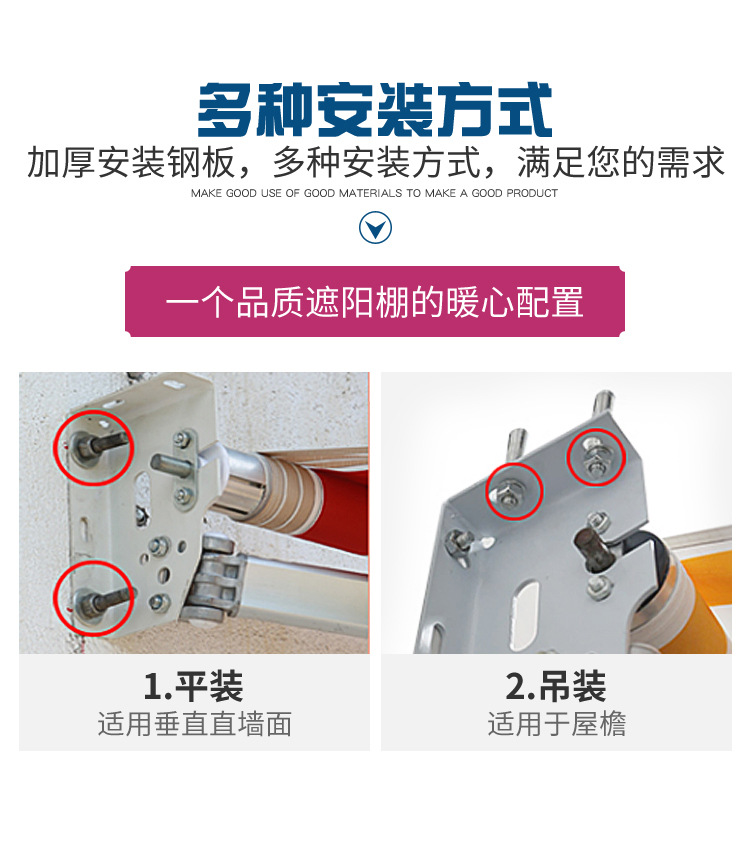 多种安装方式

加厚安装钢板，多种安装方式，满足您的需求

MAKE GOOD USE OF GOOD MATERIALS TO MAKE A GOOD PRODUCT

一个品质遮阳棚的暖心配置

1.平装
适用垂直直墙面

2.吊装
适用于屋檐