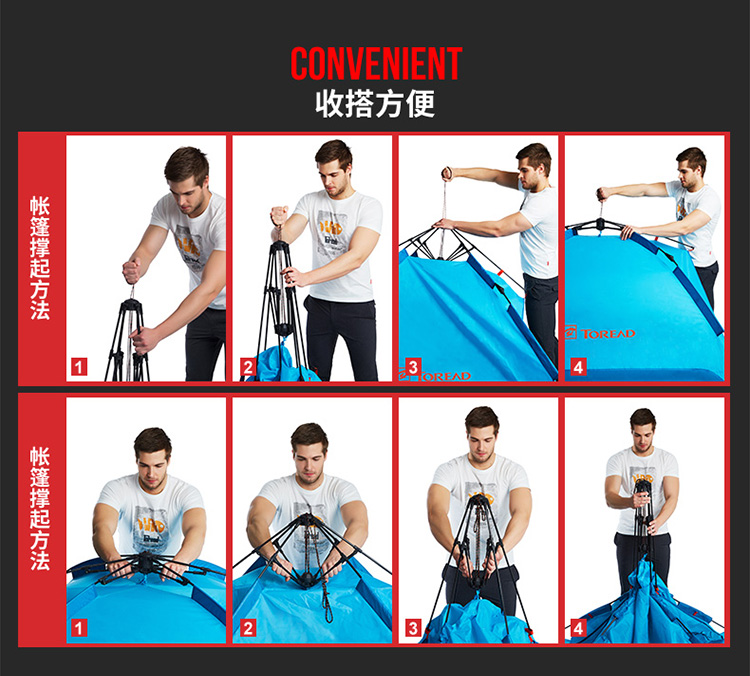 CONVENIENT
收搭方便

帐篷撑起方法

1
2
3 TOREAD
4 TOREAD

帐篷撑起方法

1
2
3
4