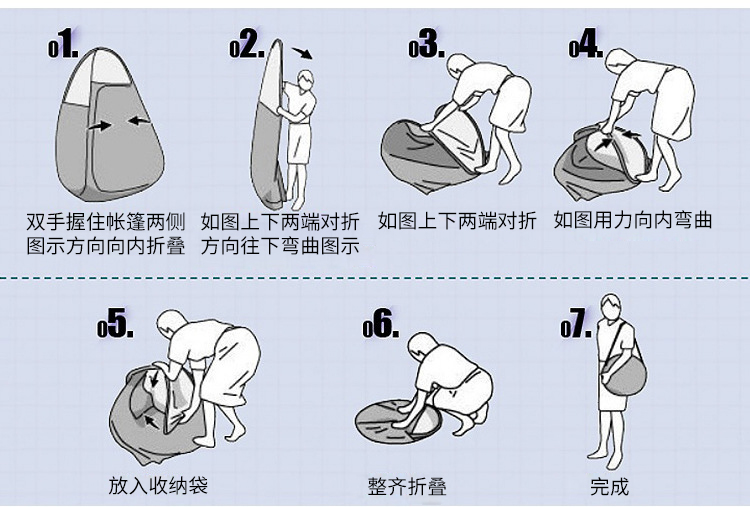 01.
双手握住帐篷两侧
图示方向向内折叠

02.
如图上下两端对折
方向往下弯曲图示

03.
如图上下两端对折

04.
如图用力向内弯曲

05.
放入收纳袋

06.
整齐折叠

07.
完成