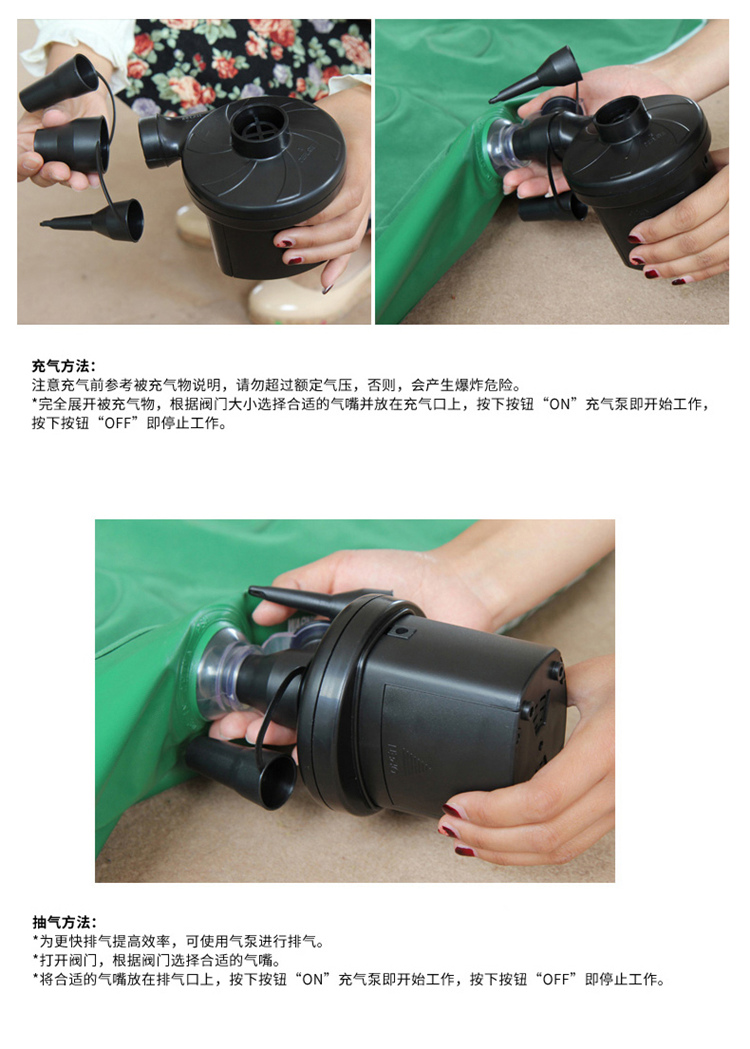 充气方法：
注意充气前参考被充气物说明，请勿超过额定气压，否则，会产生爆炸危险。
*完全展开被充气物，根据阀门大小选择合适的气嘴并放在充气口上，按下按钮“ON”充气泵即开始工作，按下按钮“OFF”即停止工作。

抽气方法：
*为更快排气提高效率，可使用气泵进行排气。
*打开阀门，根据阀门选择合适的气嘴。
*将合适的气嘴放在排气口上，按下按钮“ON”充气泵即开始工作，按下按钮“OFF”即停止工作。