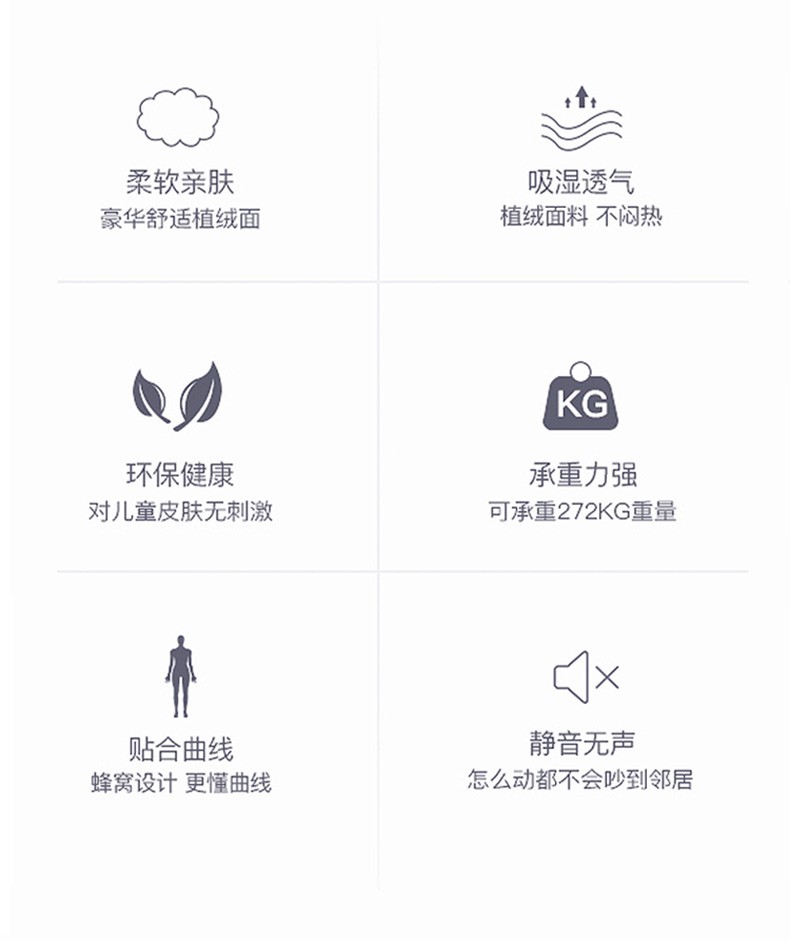 柔软亲肤
豪华舒适植绒面

吸湿透气
植绒面料 不闷热

环保健康
对儿童皮肤无刺激

KG

承重力强
可承重272KG重量

贴合曲线
蜂窝设计 更懂曲线

静音无声
怎么动都不会吵到邻居