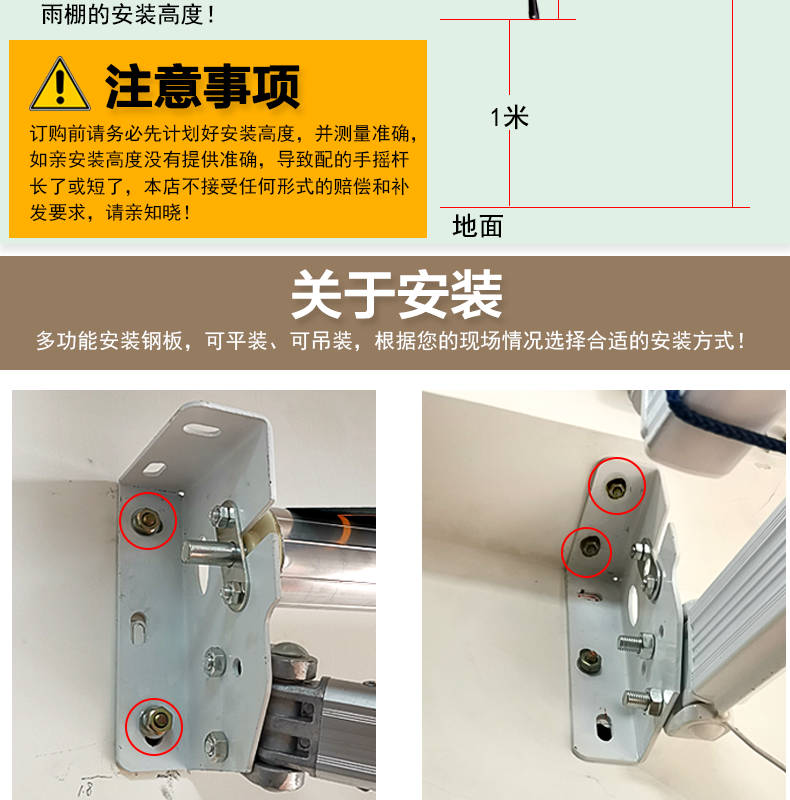 雨棚的安装高度！

注意事项

订购前请务必先计划好安装高度，并测量准确，如亲安装高度没有提供准确，导致配的手摇杆长了或短了，本店不接受任何形式的赔偿和补发要求，请亲知晓！

1米

地面

关于安装

多功能安装钢板，可平装、可吊装，根据您的现场情况选择合适的安装方式！

1.8