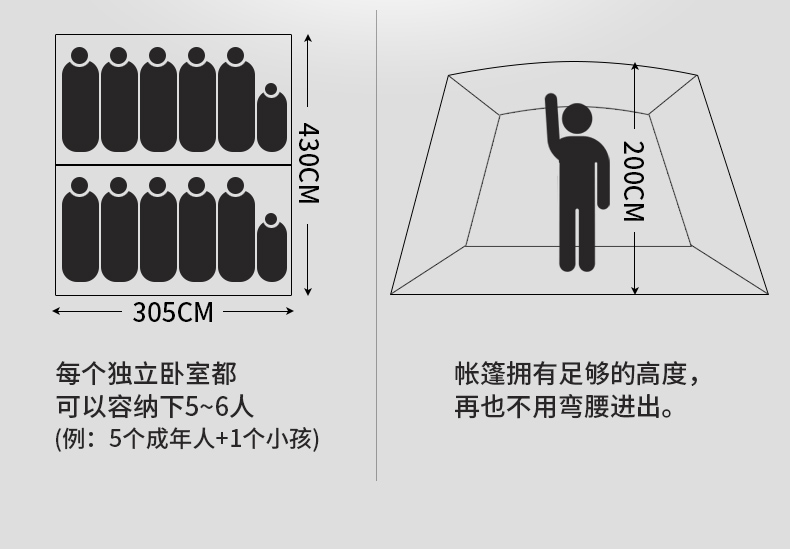 430CM

305CM

每个独立卧室都
可以容纳下5~6人
(例：5个成年人+1个小孩)

200CM

帐篷拥有足够的高度，
再也不用弯腰进出。