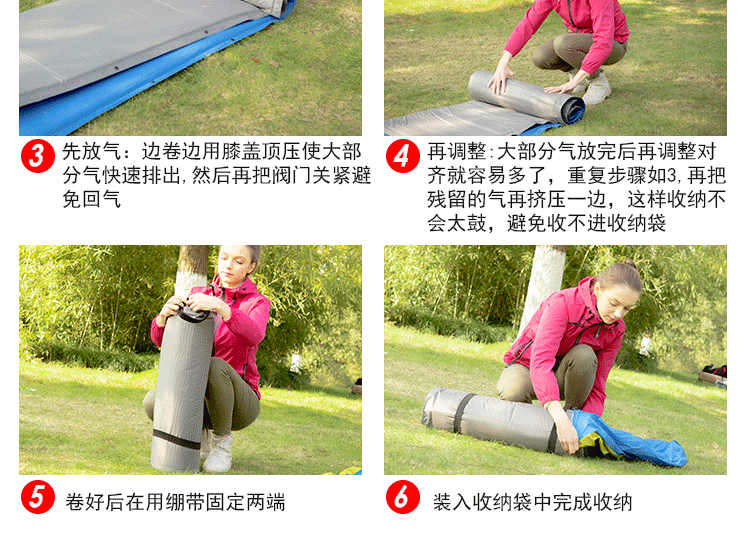 3 先放气：边卷边用膝盖顶压使大部分气快速排出,然后再把阀门关紧避免回气

4 再调整:大部分气放完后再调整对齐就容易多了，重复步骤如3,再把残留的气再挤压一边，这样收纳不会太鼓，避免收不进收纳袋

5 卷好后在用绷带固定两端

6 装入收纳袋中完成收纳