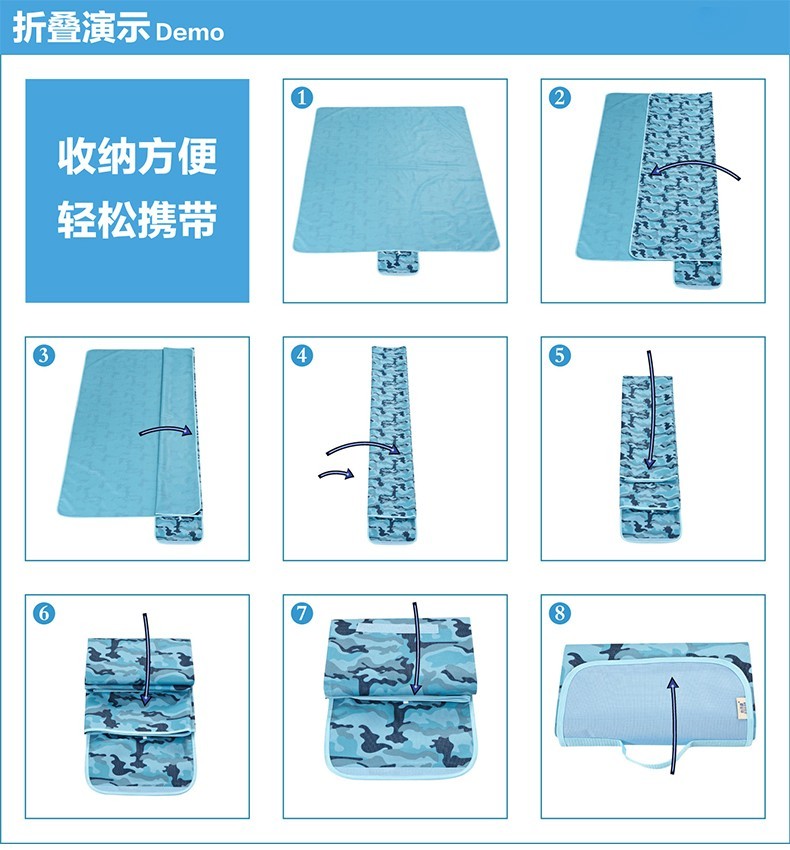 折叠演示 Demo

收纳方便
轻松携带

1

2

3

4

5

6

7

8