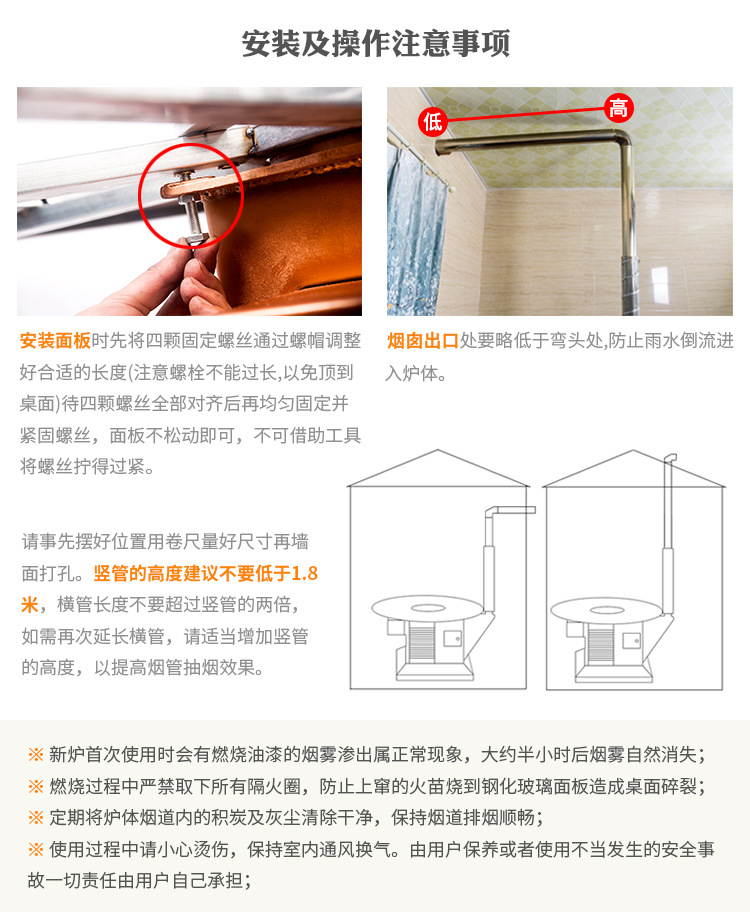 安装及操作注意事项

低
高

安装面板时先将四颗固定螺丝通过螺帽调整好合适的长度(注意螺栓不能过长,以免顶到桌面)待四颗螺丝全部对齐后再均匀固定并紧固螺丝，面板不松动即可，不可借助工具将螺丝拧得过紧。

烟囱出口处要略低于弯头处,防止雨水倒流进入炉体。

请事先摆好位置用卷尺量好尺寸再墙面打孔。竖管的高度建议不要低于1.8米，横管长度不要超过竖管的两倍，如需再次延长横管，请适当增加竖管的高度，以提高烟管抽烟效果。

※ 新炉首次使用时会有燃烧油漆的烟雾渗出属正常现象，大约半小时后烟雾自然消失；
※ 燃烧过程中严禁取下所有隔火圈，防止上窜的火苗烧到钢化玻璃面板造成桌面碎裂；
※ 定期将炉体烟道内的积炭及灰尘清除干净，保持烟道排烟顺畅；
※ 使用过程中请小心烫伤，保持室内通风换气。由用户保养或者使用不当发生的安全事故一切责任由用户自己承担；