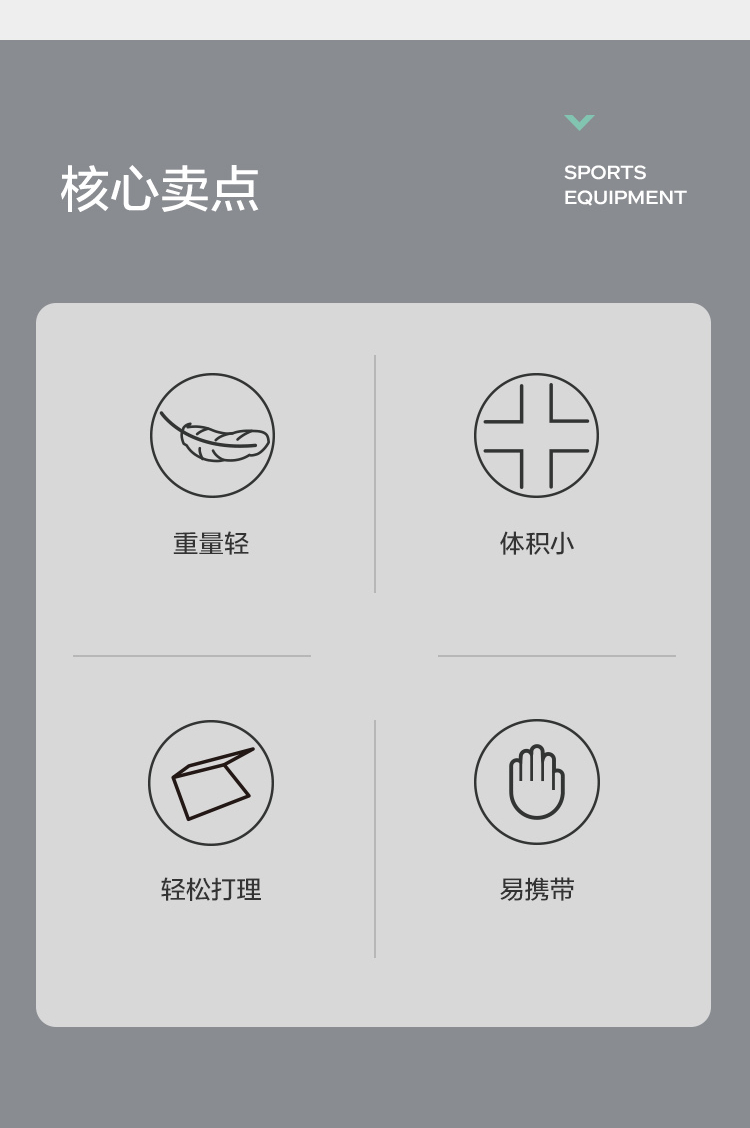 核心卖点

SPORTS
EQUIPMENT

重量轻

体积小

轻松打理

易携带