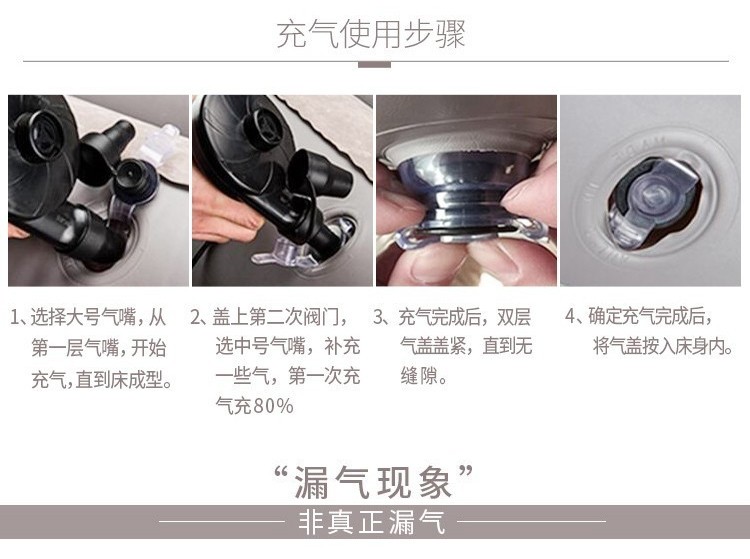 充气使用步骤

1、选择大号气嘴，从第一层气嘴，开始充气，直到床成型。

2、盖上第二次阀门，选中号气嘴，补充一些气，第一次充气充80%

3、充气完成后，双层气盖盖紧，直到无缝隙。

4、确定充气完成后，将气盖按入床身内。

“漏气现象”

非真正漏气