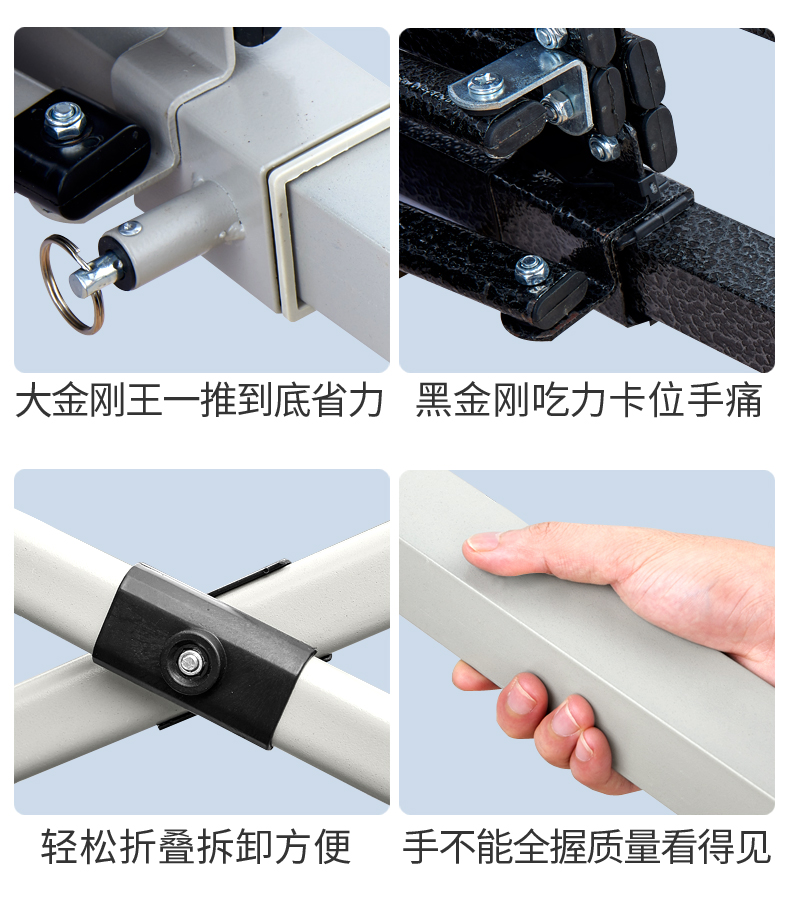 大金刚王一推到底省力

黑金刚吃力卡位手痛

轻松折叠拆卸方便

手不能全握质量看得见