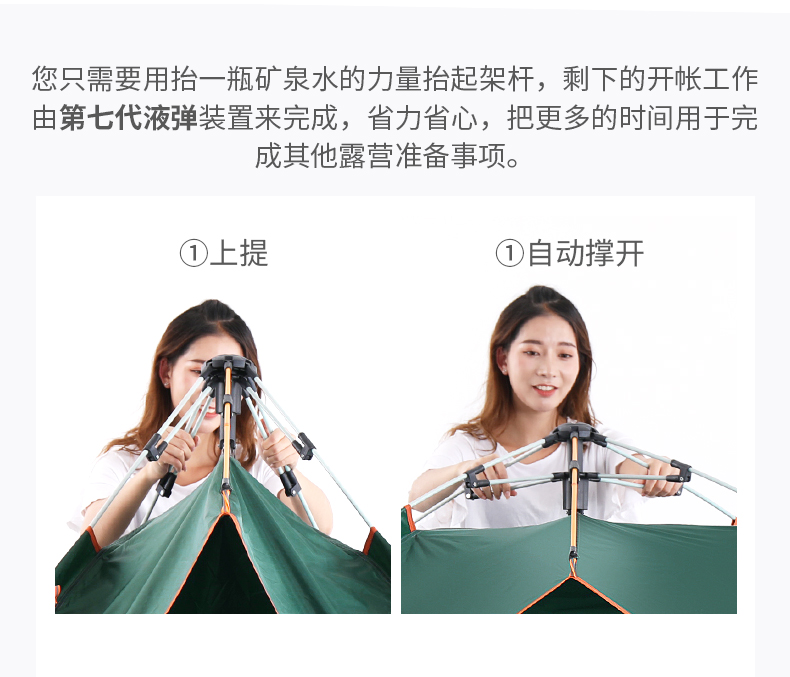 您只需要用抬一瓶矿泉水的力量抬起架杆，剩下的开帐工作由第七代液弹装置来完成，省力省心，把更多的时间用于完成其他露营准备事项。

①上提

①自动撑开