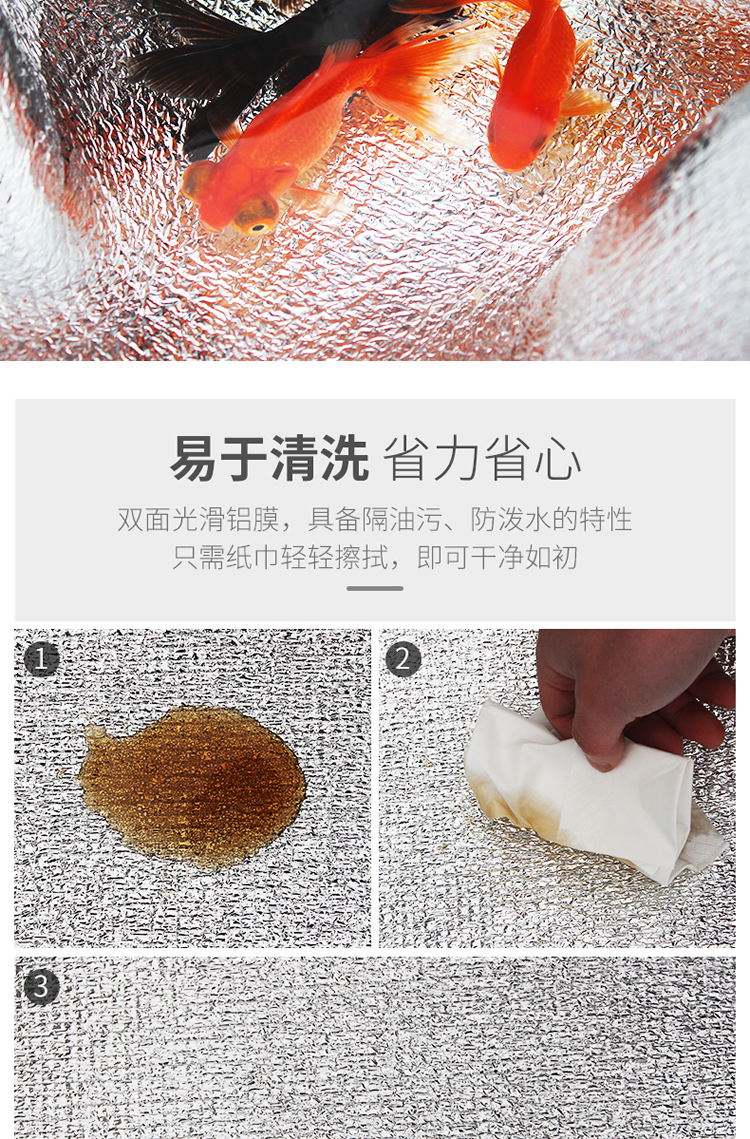 易于清洗 省力省心

双面光滑铝膜，具备隔油污、防泼水的特性
只需纸巾轻轻擦拭，即可干净如初

1

2

3